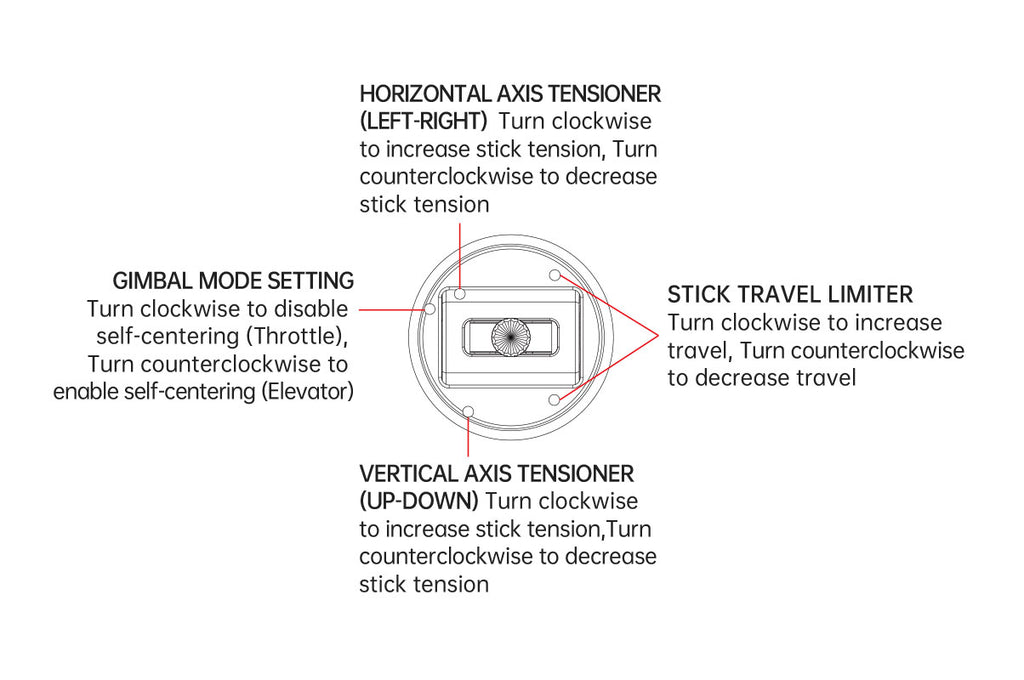 HORIZONTAL AXIS TENSIONER (LEFT-RIGHT) Turn clockwise to increase stick tension, Turn counterclockwise to decrease stick tension

GIMBAL MODE SETTING
Turn clockwise to disable self-centering (Throttle), Turn counterclockwise to enable self-centering (Elevator)

STICK TRAVEL LIMITER
Turn clockwise to increase travel, Turn counterclockwise to decrease travel

VERTICAL AXIS TENSIONER (UP-DOWN) Turn clockwise to increase stick tension,Turn counterclockwise to decrease stick tension