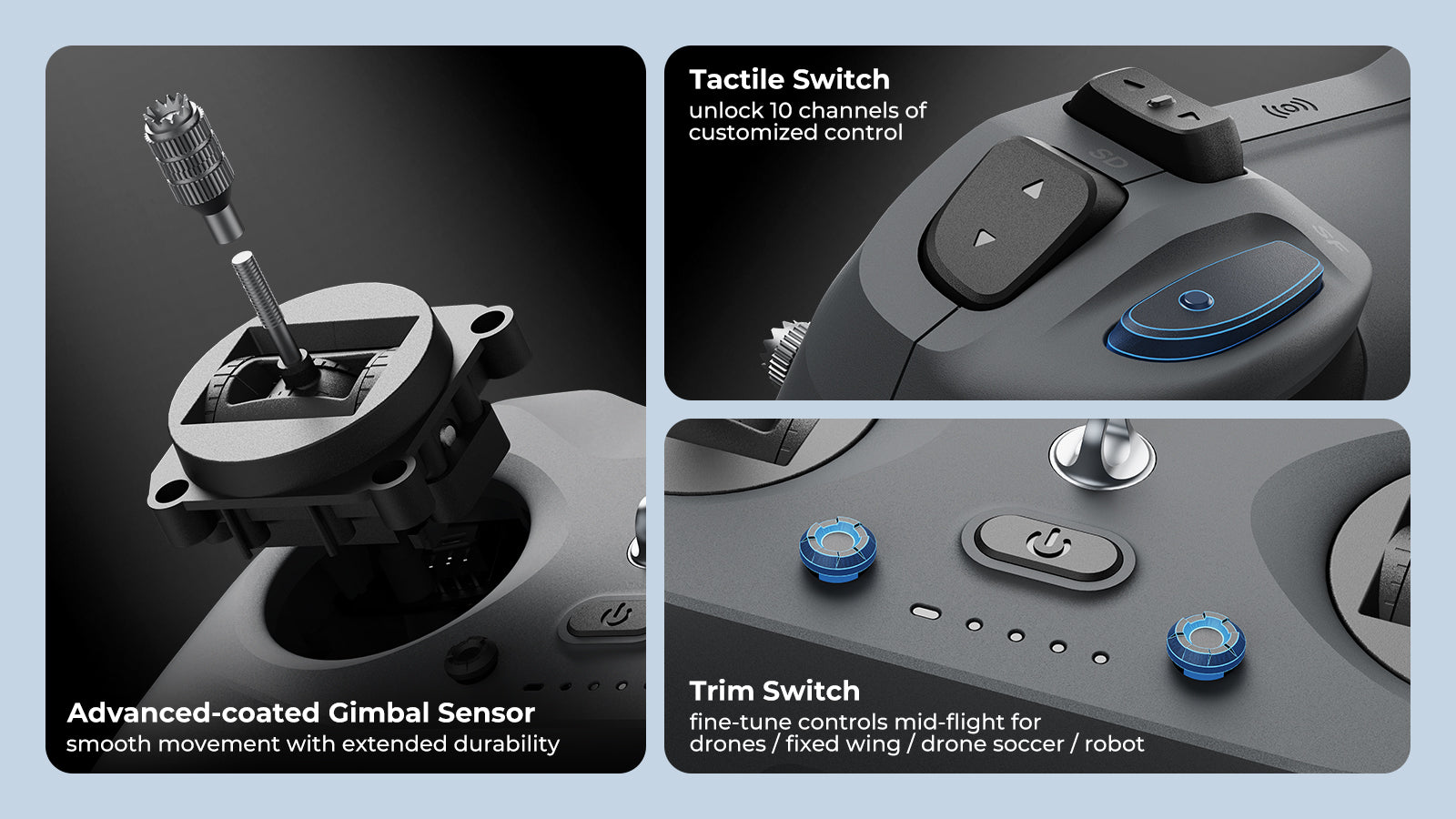 Advanced-coated Gimbal Sensor
smooth movement with extended durability

Tactile Switch
unlock 10 channels of customized control

SD

SF

Trim Switch
fine-tune controls mid-flight for drones / fixed wing / drone soccer / robot