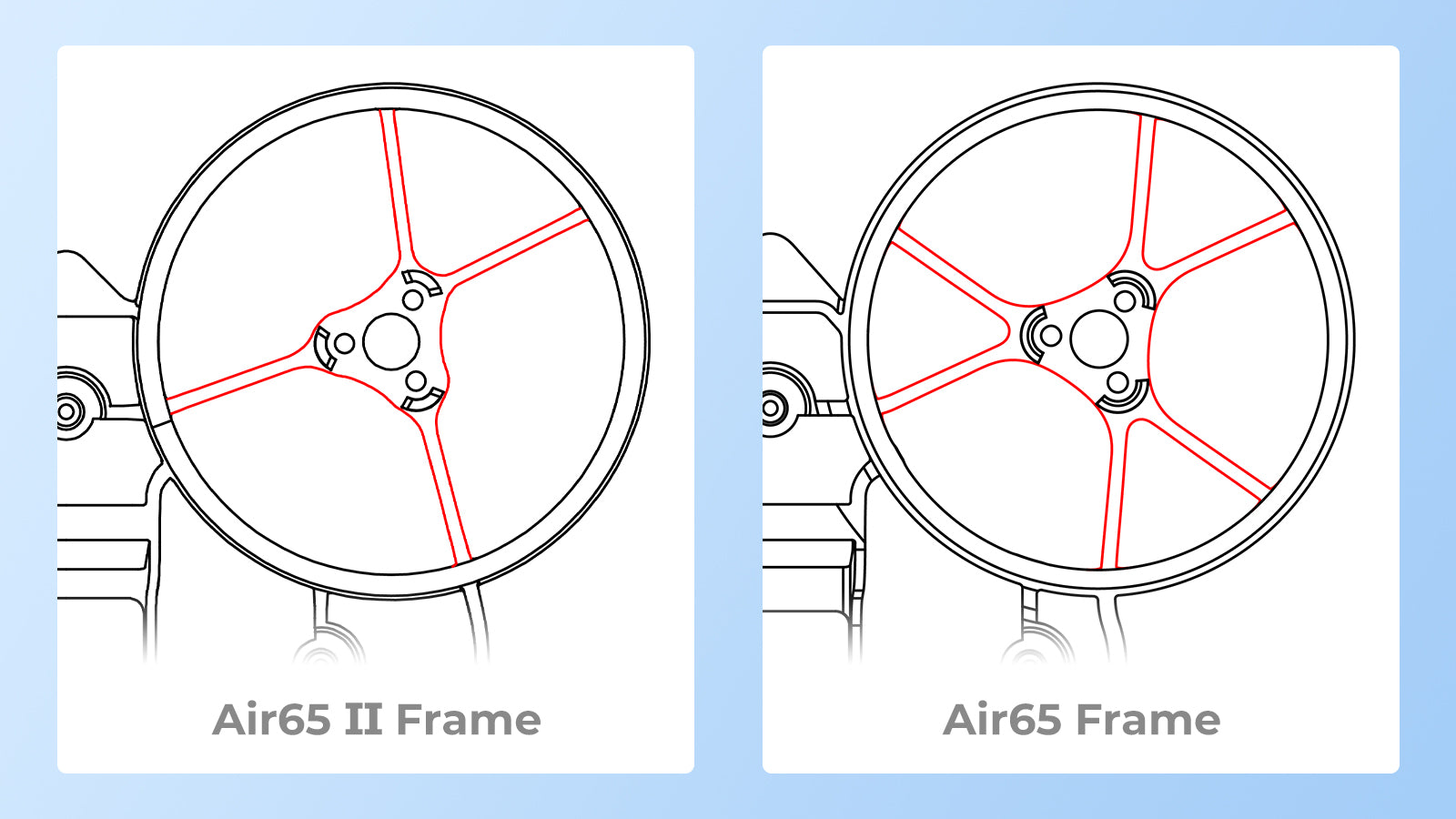 Air65 II Frame

Air65 Frame