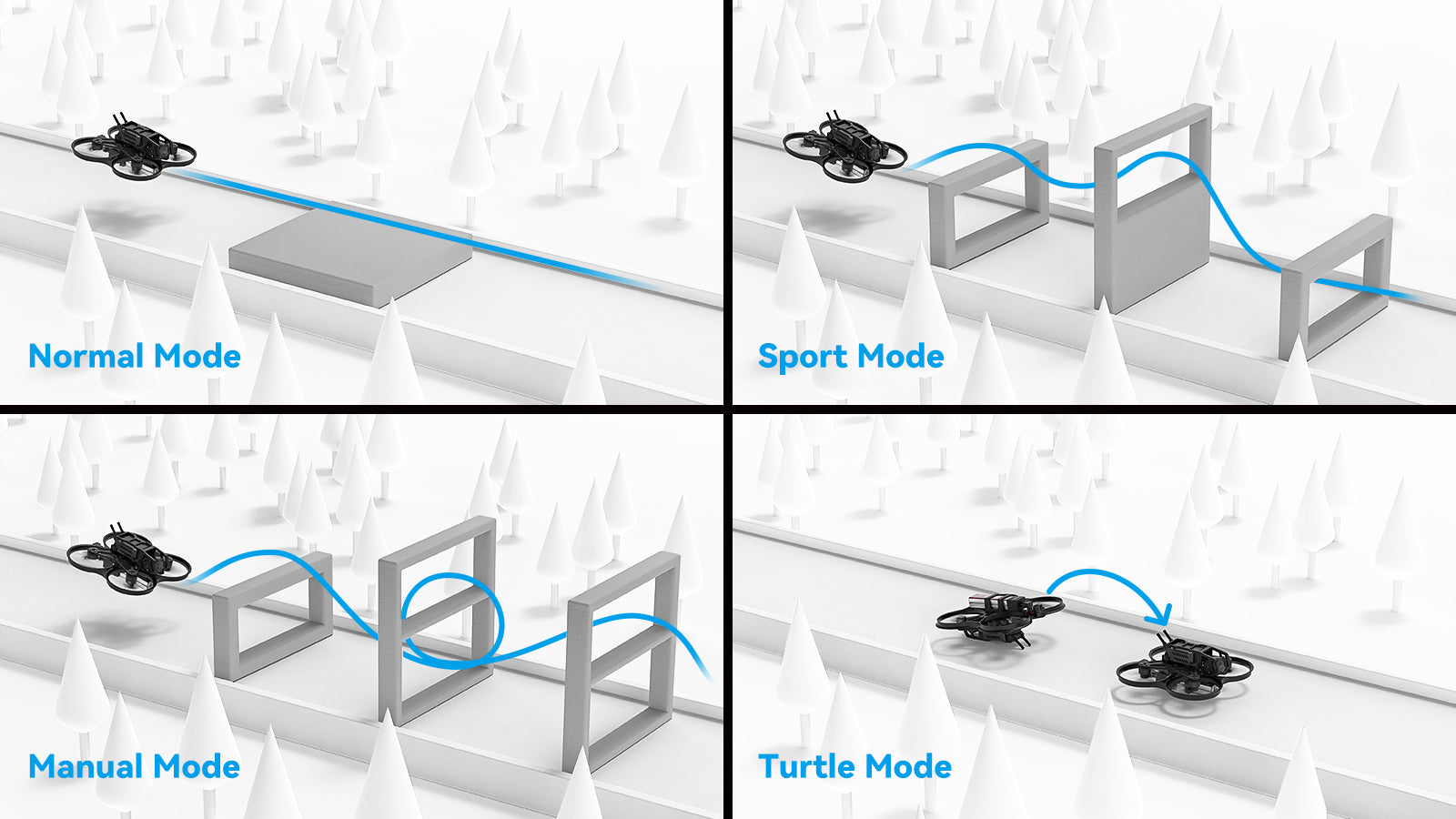 Normal Mode

Sport Mode

Manual Mode

Turtle Mode