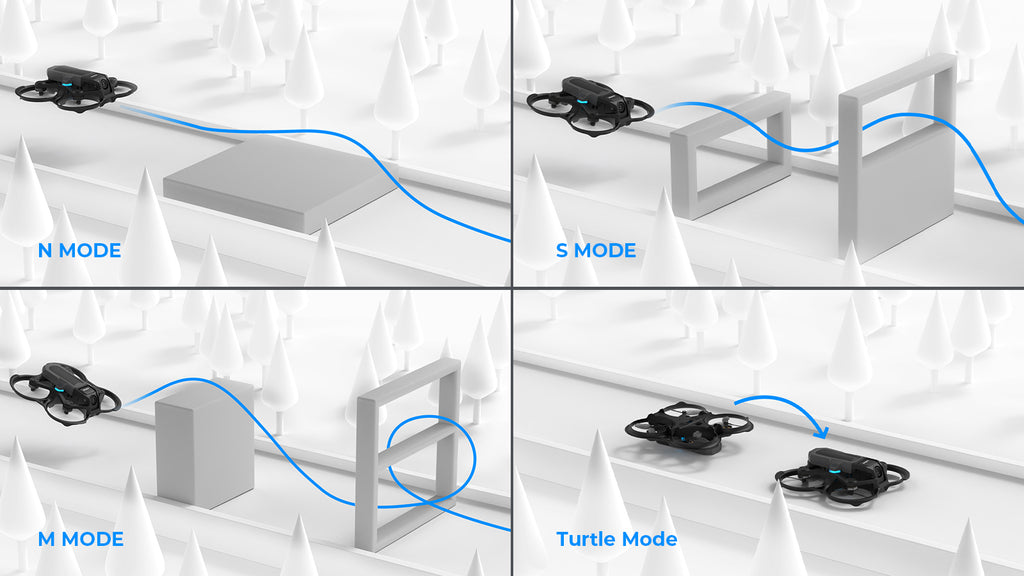 N MODE

S MODE

M MODE

Turtle Mode